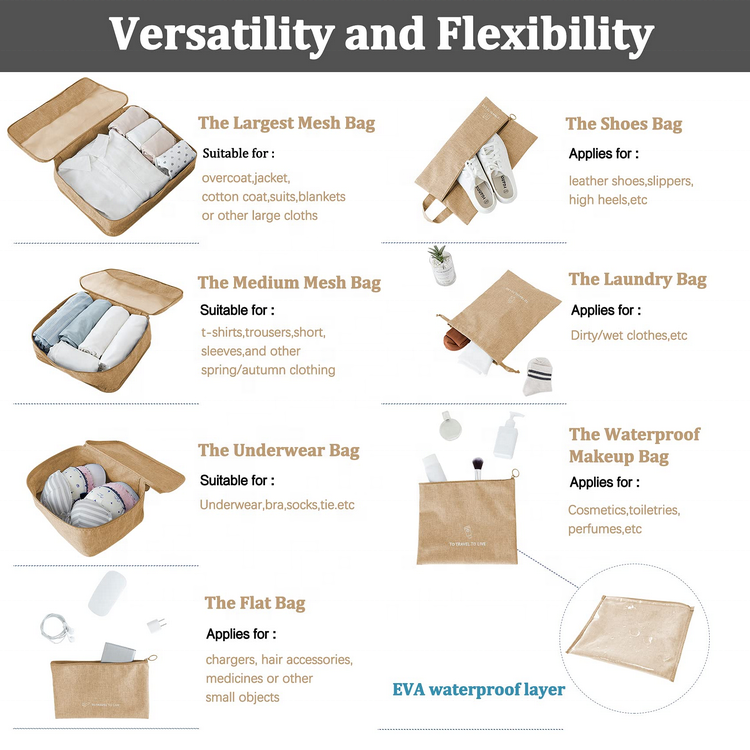 Versatility and Flexibility

The Largest Mesh Bag
Suitable for :
overcoat,jacket,
cotton coat,suits,blankets
or other large cloths

The Medium Mesh Bag
Suitable for :
t-shirts,trousers,short,
sleeves,and other
spring/autumn clothing

The Underwear Bag
Suitable for :
Underwear,bra,socks,tie.etc

The Flat Bag
Applies for :
chargers, hair accessories,
medicines or other
small objects

The Shoes Bag
Applies for :
leather shoes,slippers,
high heels,etc

The Laundry Bag
Applies for :
Dirty/wet clothes,etc

The Waterproof Makeup Bag
Applies for :
Cosmetics,toiletries,
perfumes,etc

TO TRAVEL TO LIVE

EVA waterproof layer